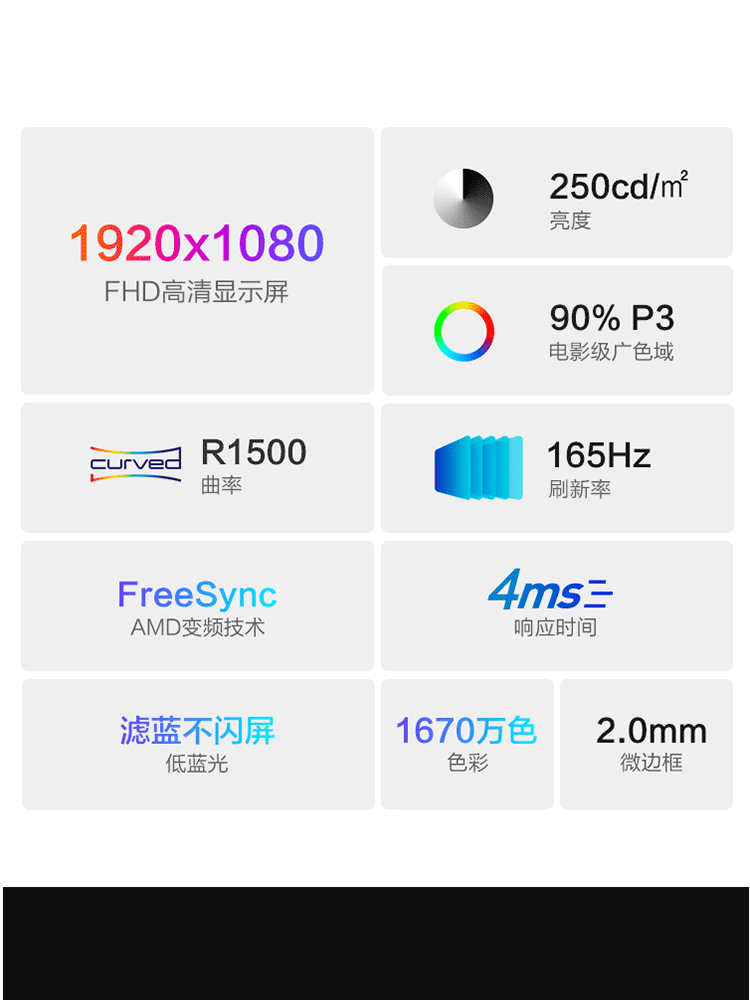 1920x1080
FHD高清显示屏

250cd/㎡
亮度

90% P3
电影级广色域

curved
R1500
曲率

165Hz
刷新率

FreeSync
AMD变频技术

4ms
响应时间

滤蓝不闪屏
低蓝光

1670万色
色彩

2.0mm
微边框