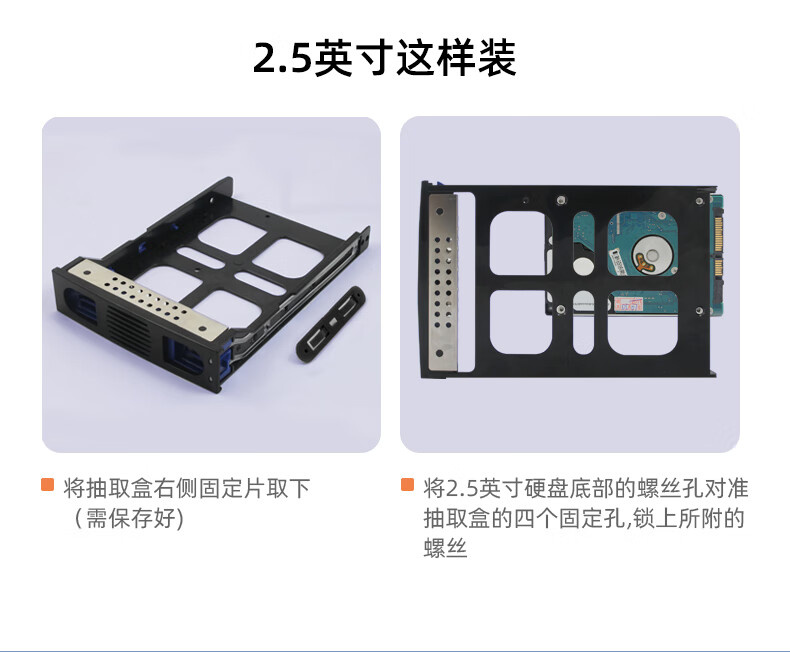 2.5英寸这样装

将抽取盒右侧固定片取下（需保存好)

将2.5英寸硬盘底部的螺丝孔对准抽取盒的四个固定孔,锁上所附的螺丝