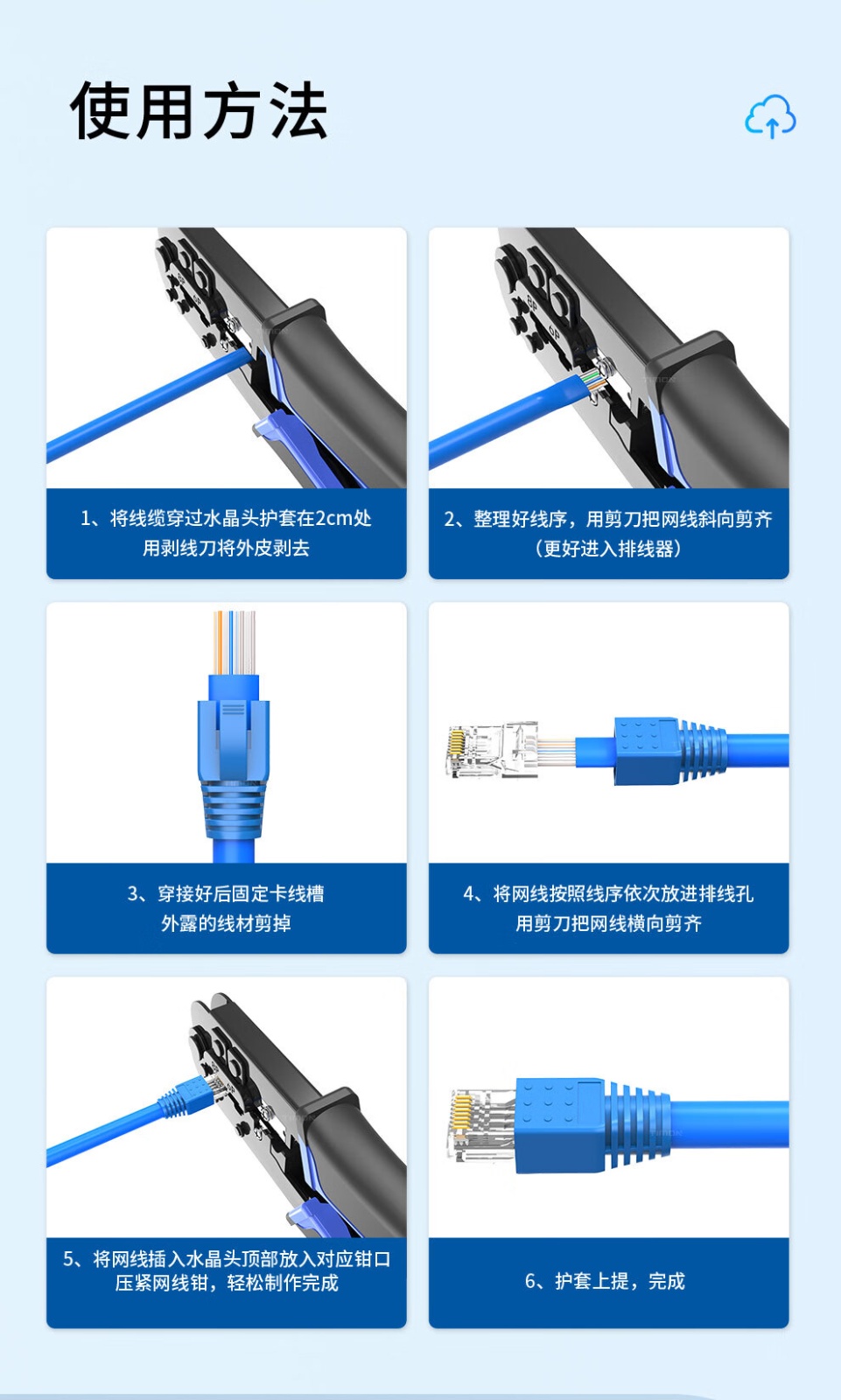 使用方法

1、将线缆穿过水晶头护套在2cm处
用剥线刀将外皮剥去

2、整理好线序，用剪刀把网线斜向剪齐
（更好进入排线器）

3、穿接好后固定卡线槽
外露的线材剪掉

4、将网线按照线序依次放进排线孔
用剪刀把网线横向剪齐

5、将网线插入水晶头顶部放入对应钳口
压紧网线钳，轻松制作完成

6、护套上提，完成