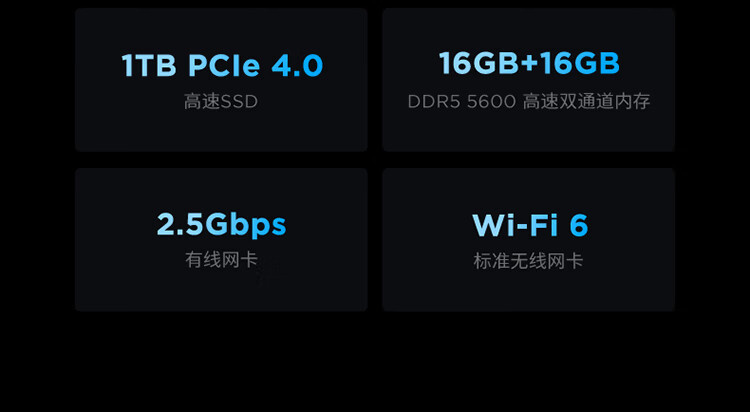 1TB PCIe 4.0
高速SSD

16GB+16GB
DDR5 5600 高速双通道内存

2.5Gbps
有线网卡

Wi-Fi 6
标准无线网卡