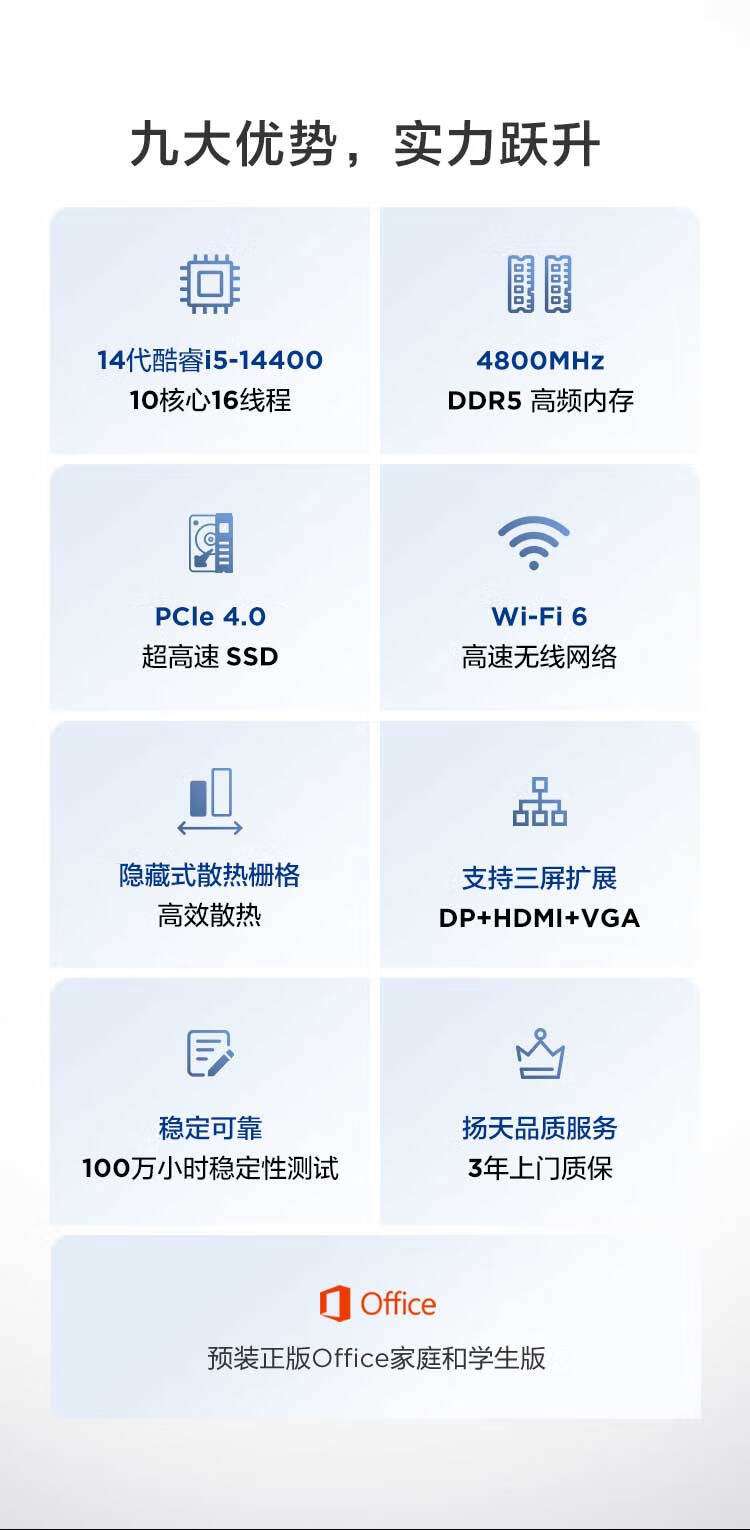 九大优势，实力跃升

14代酷睿i5-14400
10核心16线程

4800MHz
DDR5 高频内存

PCIe 4.0
超高速 SSD

Wi-Fi 6
高速无线网络

隐藏式散热栅格
高效散热

支持三屏扩展
DP+HDMI+VGA

稳定可靠
100万小时稳定性测试

扬天品质服务
3年上门质保

Office
预装正版Office家庭和学生版