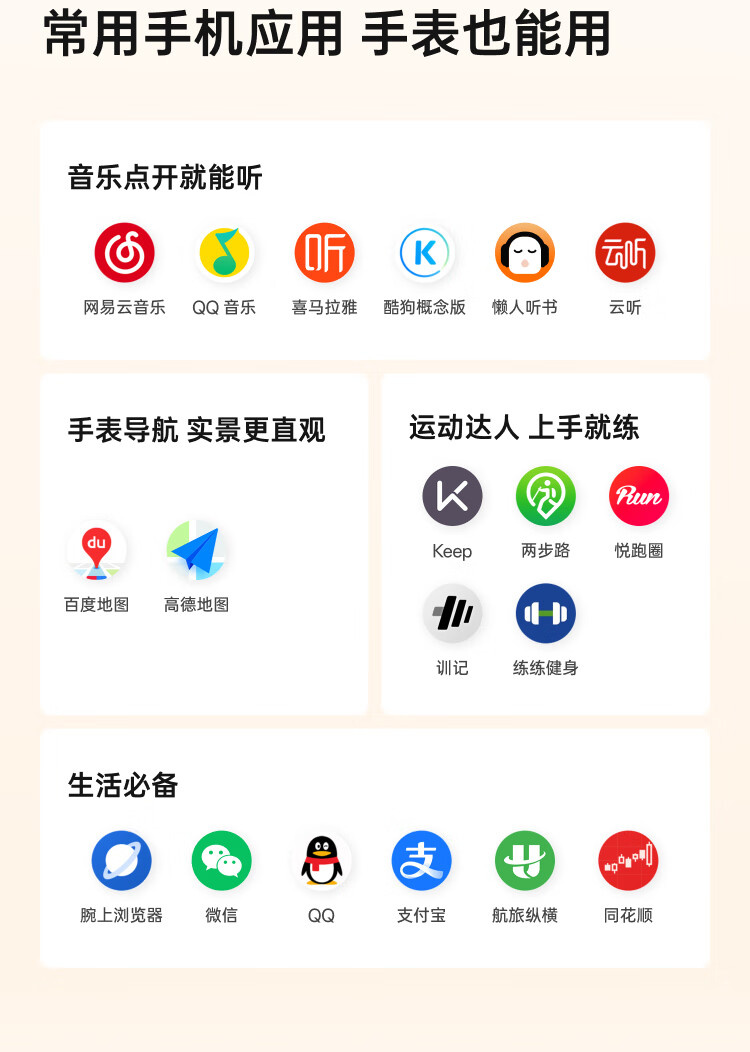 常用手机应用 手表也能用

音乐点开就能听

网易云音乐 QQ音乐 喜马拉雅 酷狗概念版 懒人听书 云听

手表导航 实景更直观

百度地图 高德地图

运动达人 上手就练

Keep 两步路 悦跑圈

训记 练练健身

生活必备

腕上浏览器 微信 QQ 支付宝 航旅纵横 同花顺