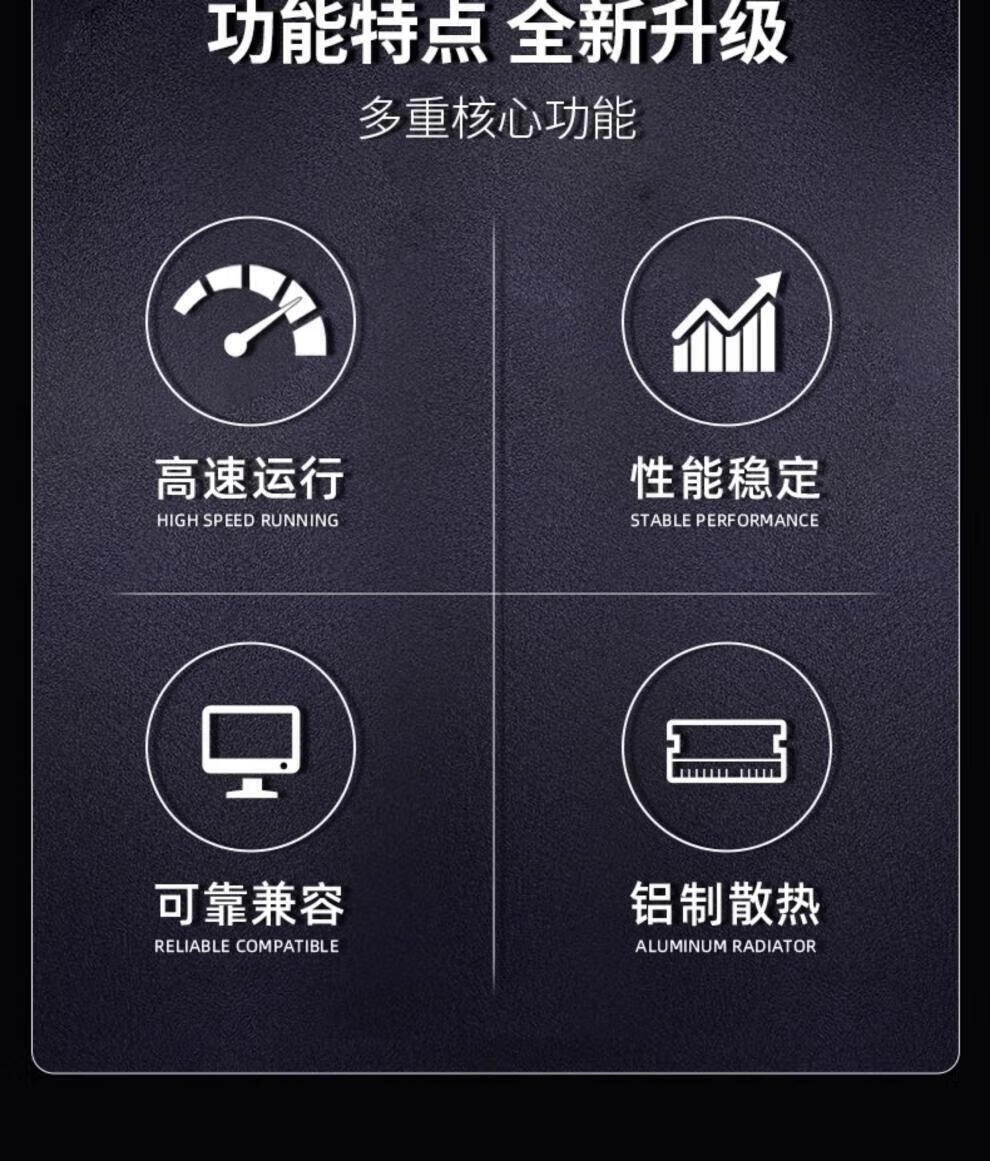 功能特点 全新升级

多重核心功能

高速运行
HIGH SPEED RUNNING

性能稳定
STABLE PERFORMANCE

可靠兼容
RELIABLE COMPATIBLE

铝制散热
ALUMINUM RADIATOR