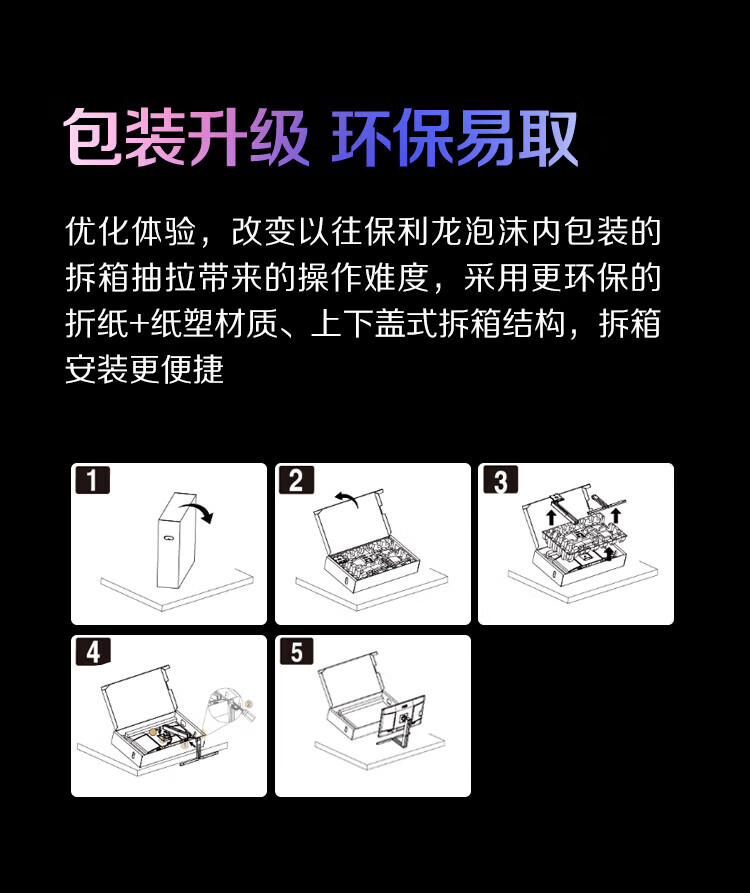 包装升级 环保易取

优化体验，改变以往保利龙泡沫内包装的拆箱抽拉带来的操作难度，采用更环保的折纸+纸塑材质、上下盖式拆箱结构，拆箱安装更便捷

1

2

3

4

5