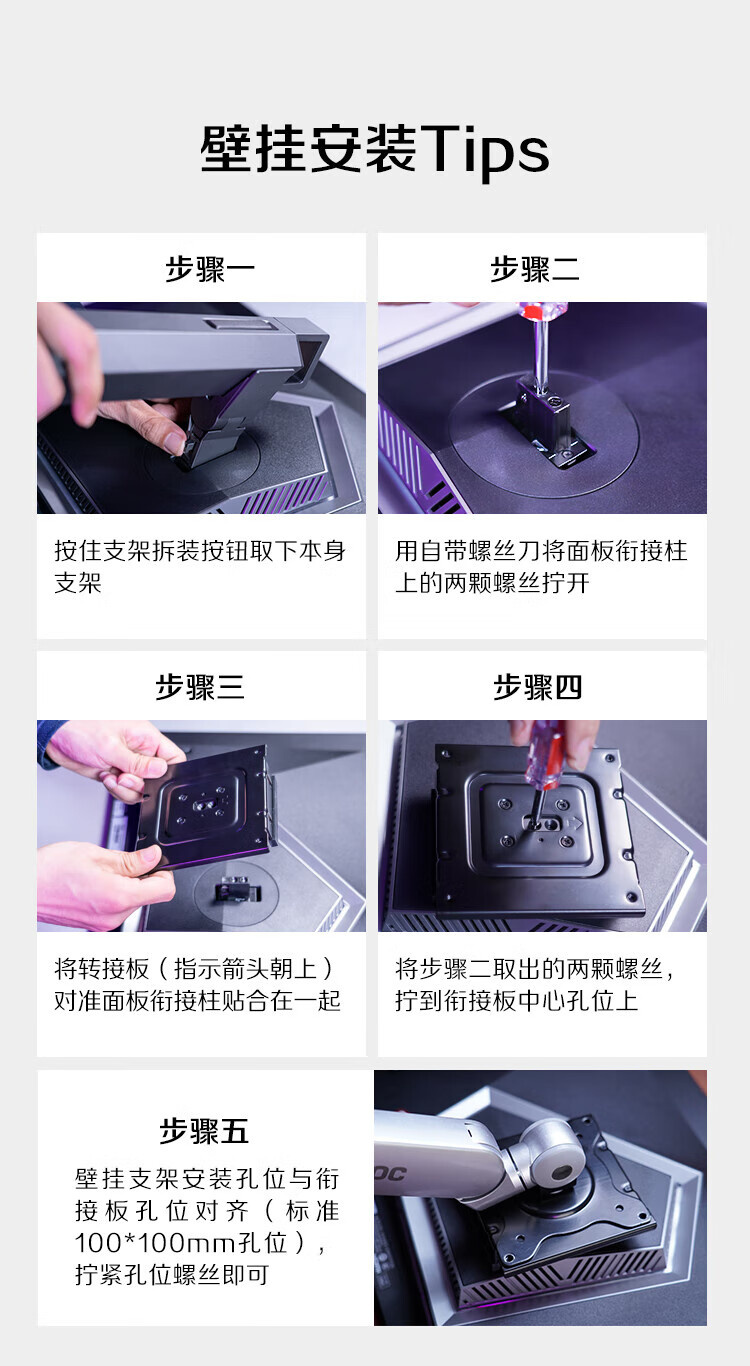 壁挂安装Tips

步骤一

按住支架拆装按钮取下本身支架

步骤二

用自带螺丝刀将面板衔接柱上的两颗螺丝拧开

步骤三

将转接板（指示箭头朝上）对准面板衔接柱贴合在一起

步骤四

将步骤二取出的两颗螺丝，拧到衔接板中心孔位上

步骤五

壁挂支架安装孔位与衔接板孔位对齐（标准100*100mm孔位），拧紧孔位螺丝即可

OC