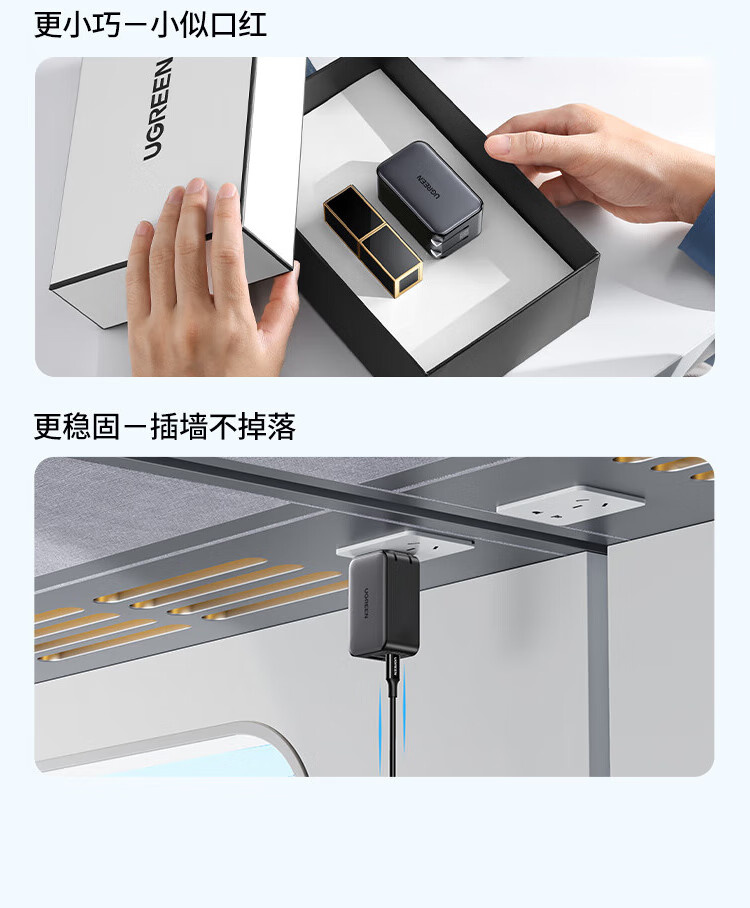 更小巧－小似口红

UGREEN

UGREEN

更稳固－插墙不掉落

UGREEN

UGREEN