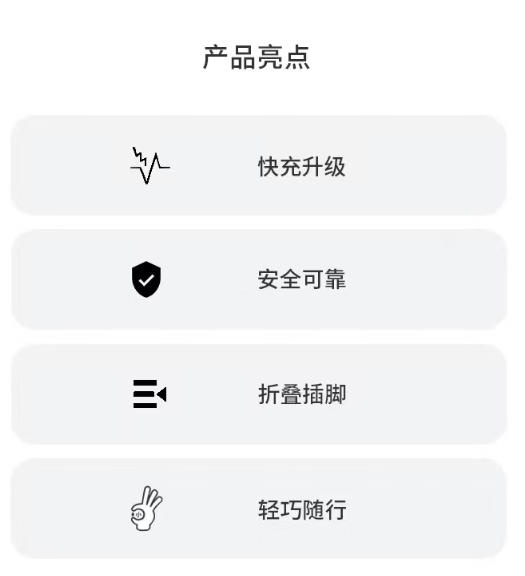 产品亮点

快充升级

安全可靠

折叠插脚

轻巧随行