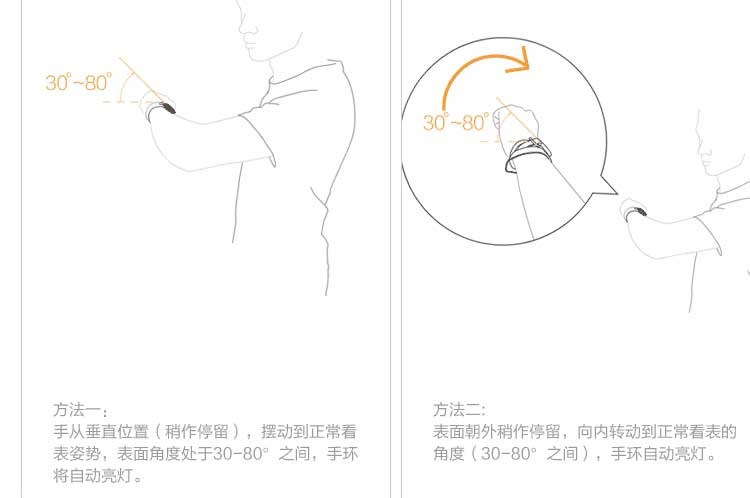 30°~80°

方法一：
手从垂直位置（稍作停留），摆动到正常看表姿势，表面角度处于30-80° 之间，手环将自动亮灯。

30°~80°

方法二：
表面朝外稍作停留，向内转动到正常看表的角度（30-80° 之间），手环自动亮灯。