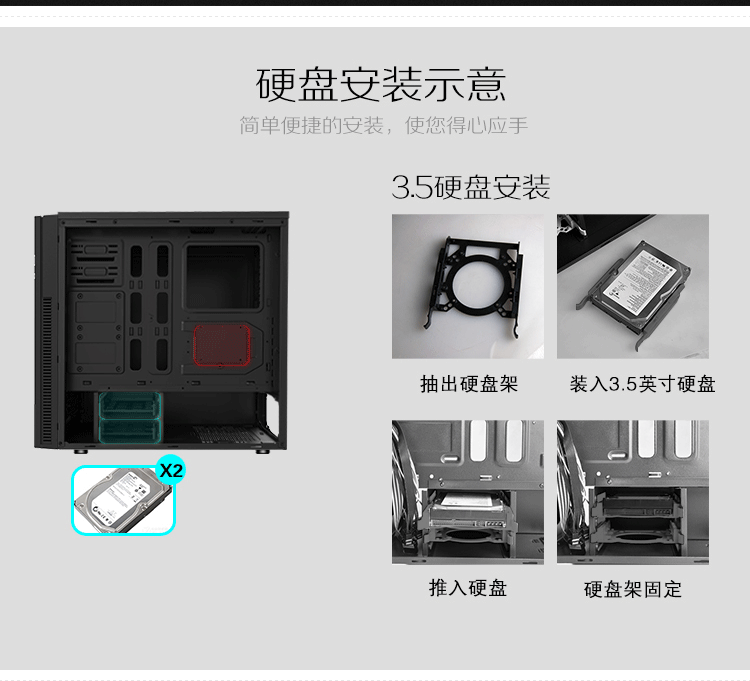 硬盘安装示意

简单便捷的安装，使您得心应手

3.5硬盘安装

X2

抽出硬盘架

装入3.5英寸硬盘

推入硬盘

硬盘架固定