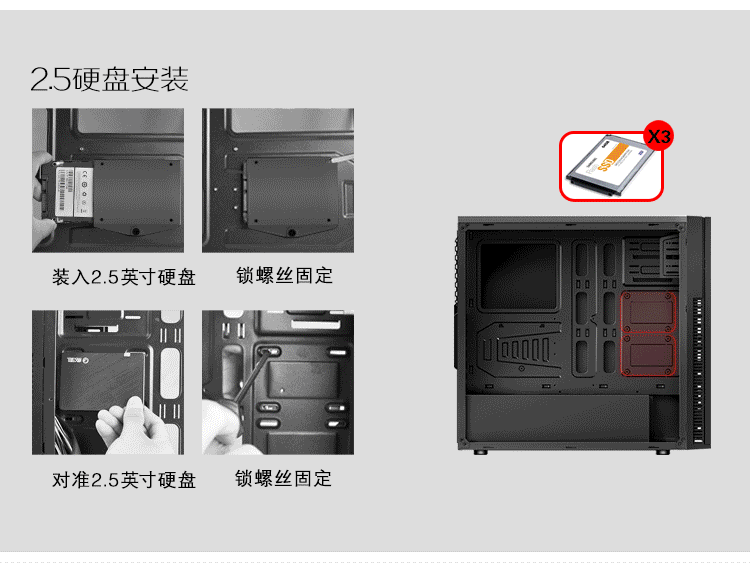 2.5硬盘安装

装入2.5英寸硬盘

锁螺丝固定

对准2.5英寸硬盘

锁螺丝固定

X3

SSD