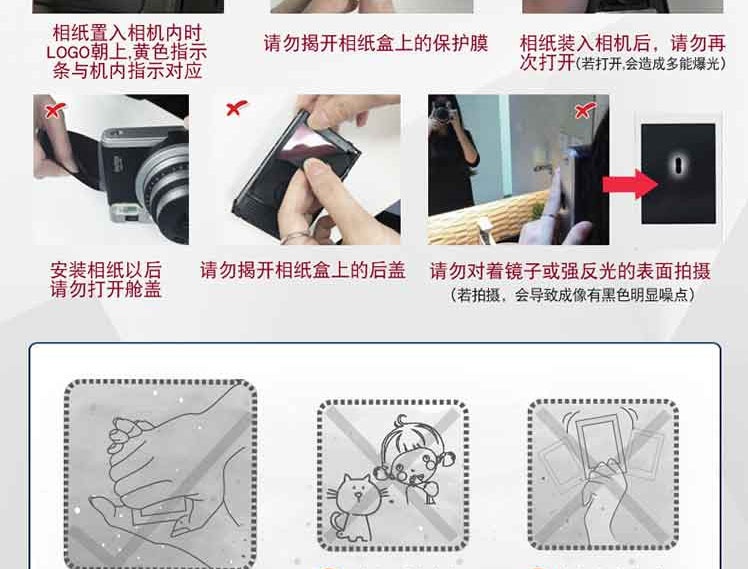 相纸置入相机内时LOGO朝上,黄色指示条与机内指示对应

请勿揭开相纸盒上的保护膜

相纸装入相机后，请勿再次打开(若打开,会造成多能爆光)

安装相纸以后请勿打开舱盖

请勿揭开相纸盒上的后盖

请勿对着镜子或强反光的表面拍摄
(若拍摄，会导致成像有黑色明显噪点)