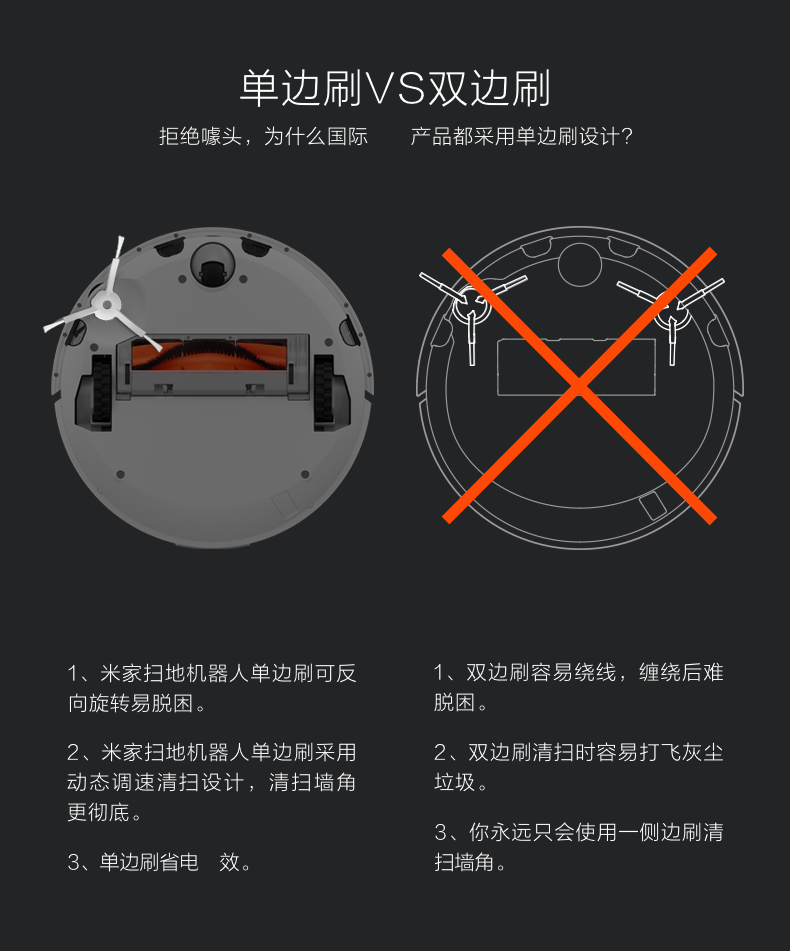 单边刷VS双边刷

拒绝噱头，为什么国际　　产品都采用单边刷设计？

1、米家扫地机器人单边刷可反向旋转易脱困。

2、米家扫地机器人单边刷采用动态调速清扫设计，清扫墙角更彻底。

3、单边刷省电　效。

1、双边刷容易绕线，缠绕后难脱困。

2、双边刷清扫时容易打飞灰尘垃圾。

3、你永远只会使用一侧边刷清扫墙角。