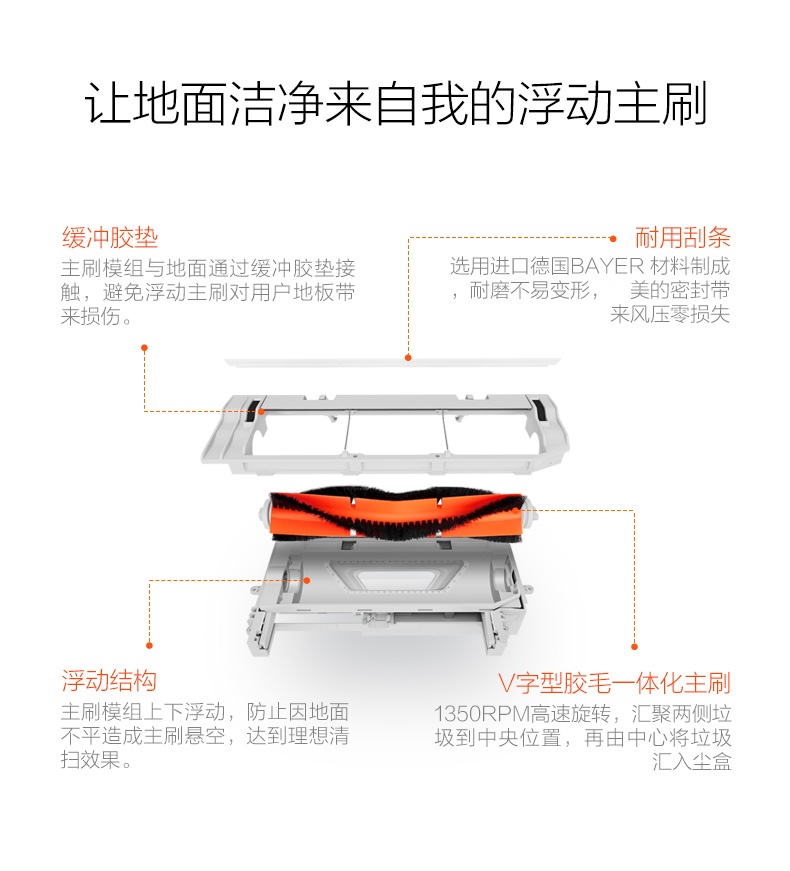 让地面洁净来自我的浮动主刷

缓冲胶垫
主刷模组与地面通过缓冲胶垫接触，避免浮动主刷对用户地板带来损伤。

耐用刮条
选用进口德国BAYER 材料制成，耐磨不易变形， 美的密封带来风压零损失

浮动结构
主刷模组上下浮动，防止因地面不平造成主刷悬空，达到理想清扫效果。

V字型胶毛一体化主刷
1350RPM高速旋转，汇聚两侧垃圾到中央位置，再由中心将垃圾汇入尘盒