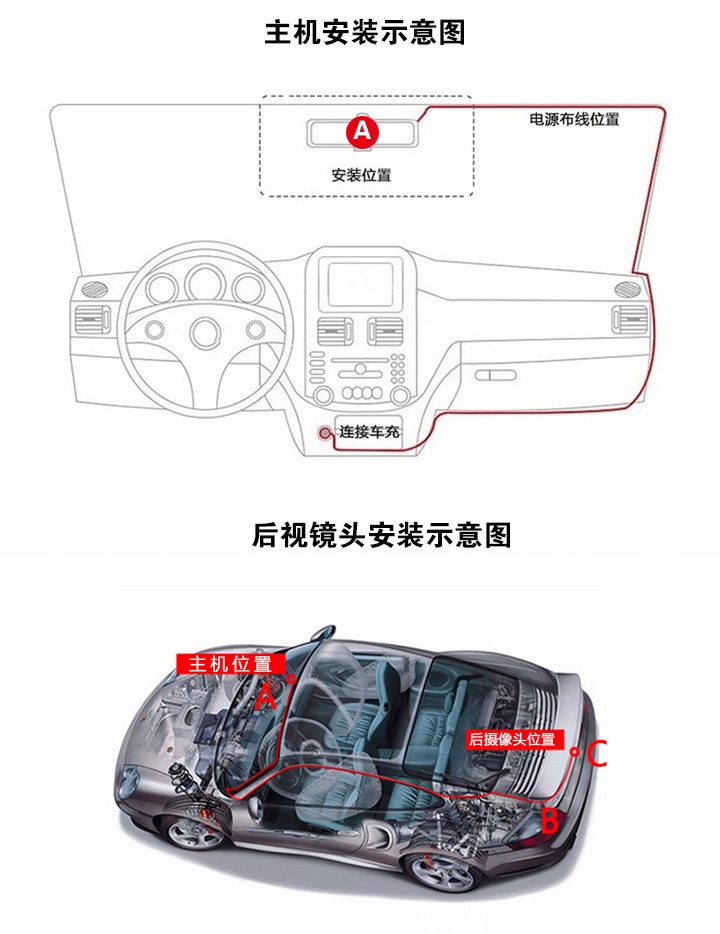 主机安装示意图

A

安装位置

电源布线位置

连接车充

后视镜头安装示意图

主机位置

A

后摄像头位置

C

B