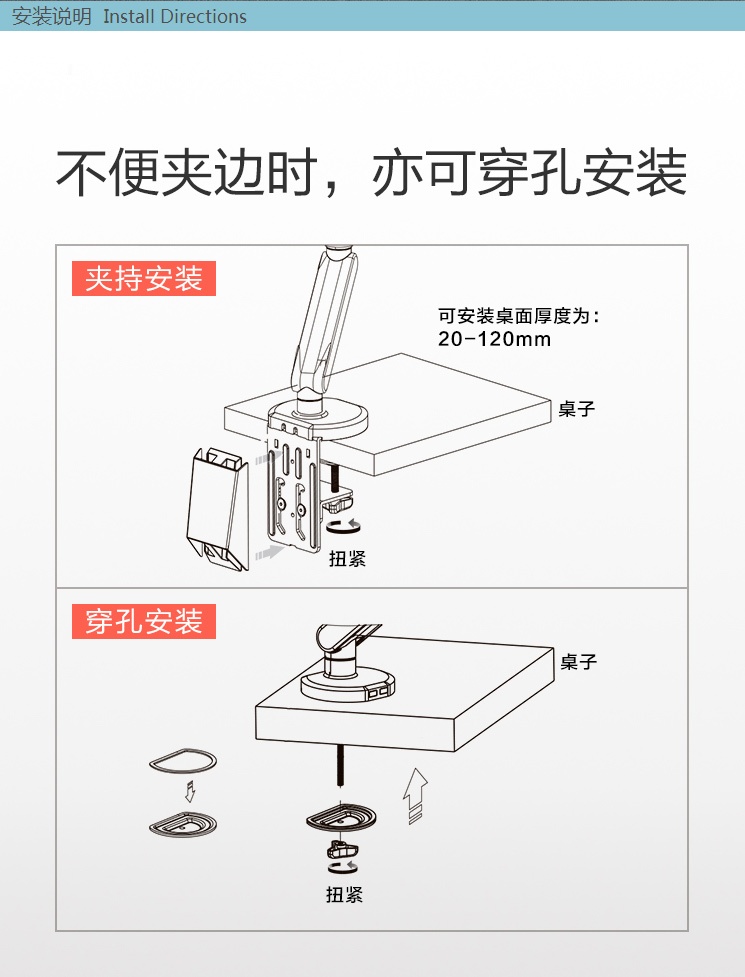 安装说明 Install Directions

不便夹边时，亦可穿孔安装

夹持安装

可安装桌面厚度为：
20-120mm

桌子

扭紧

穿孔安装

桌子

扭紧