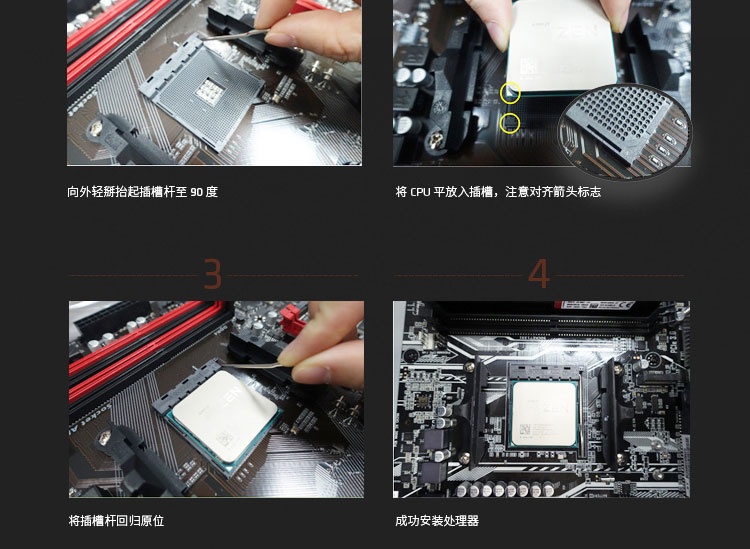 向外轻掰抬起插槽杆至 90 度

将 CPU 平放入插槽，注意对齐箭头标志

3

4

将插槽杆回归原位

成功安装处理器