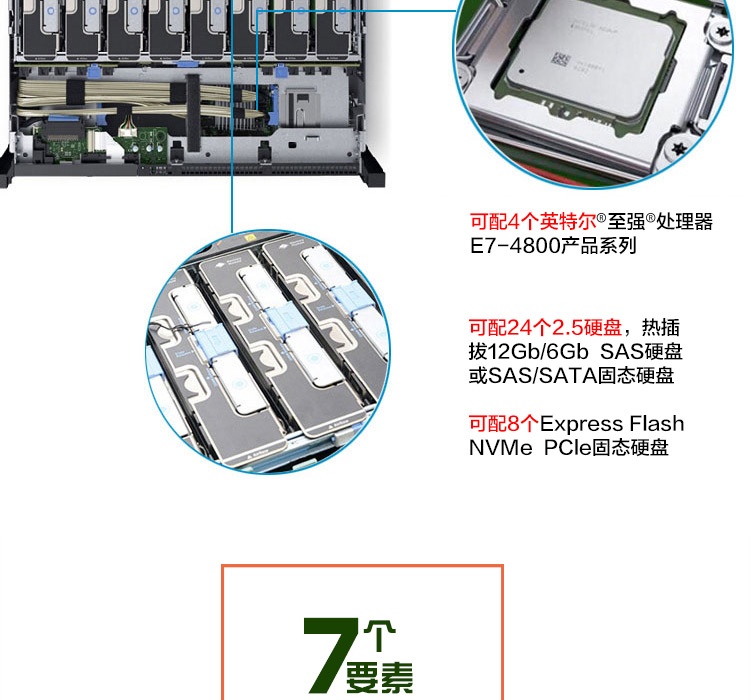 可配4个英特尔®至强®处理器
E7-4800产品系列

可配24个2.5硬盘，热插拔12Gb/6Gb SAS硬盘或SAS/SATA固态硬盘

可配8个Express Flash NVMe PCIe固态硬盘

7个要素