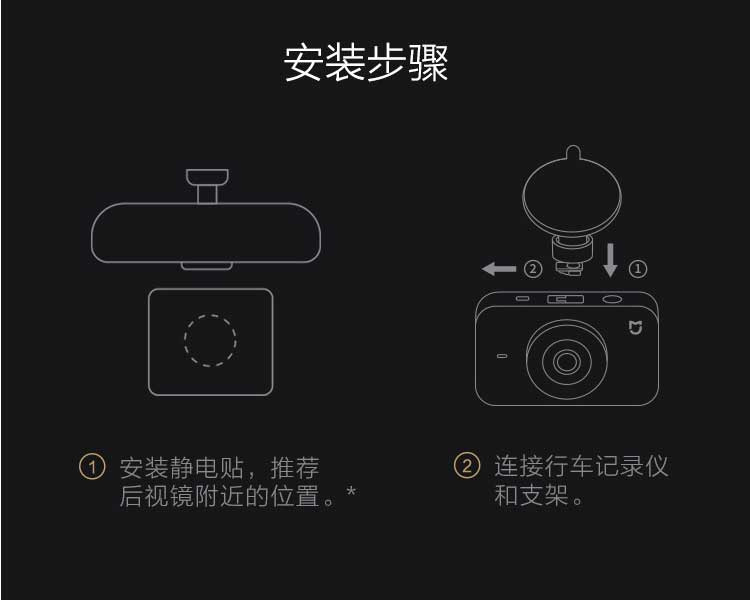 安装步骤

② ①

① 安装静电贴，推荐后视镜附近的位置。*

② 连接行车记录仪和支架。