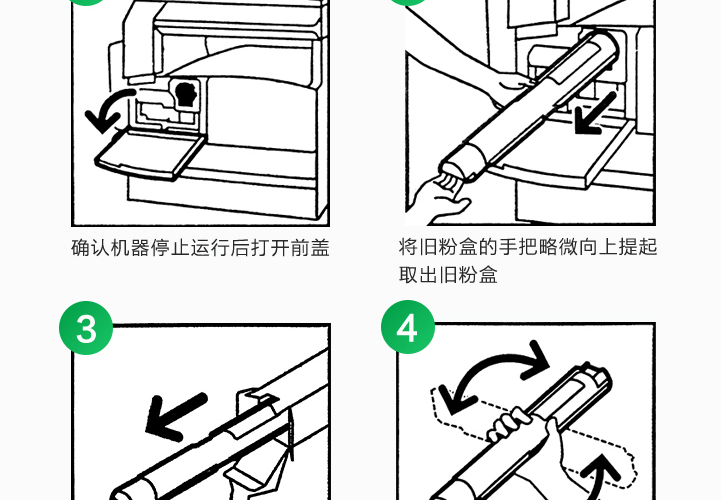 确认机器停止运行后打开前盖

将旧粉盒的手把略微向上提起取出旧粉盒

3

4