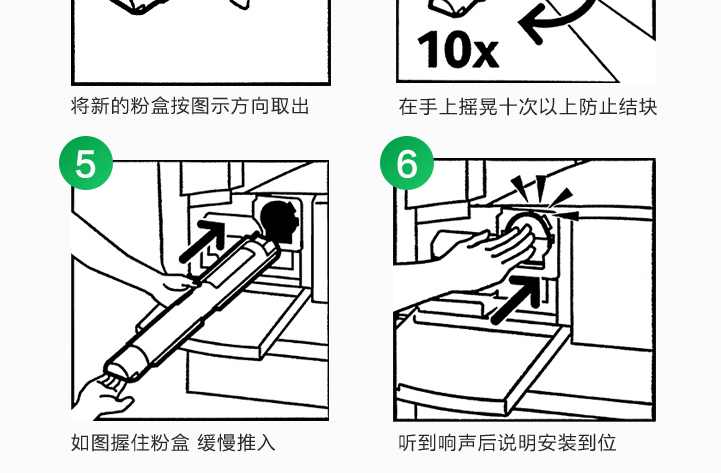 10x

将新的粉盒按图示方向取出

在手上摇晃十次以上防止结块

5

6

如图握住粉盒 缓慢推入

听到响声后说明安装到位