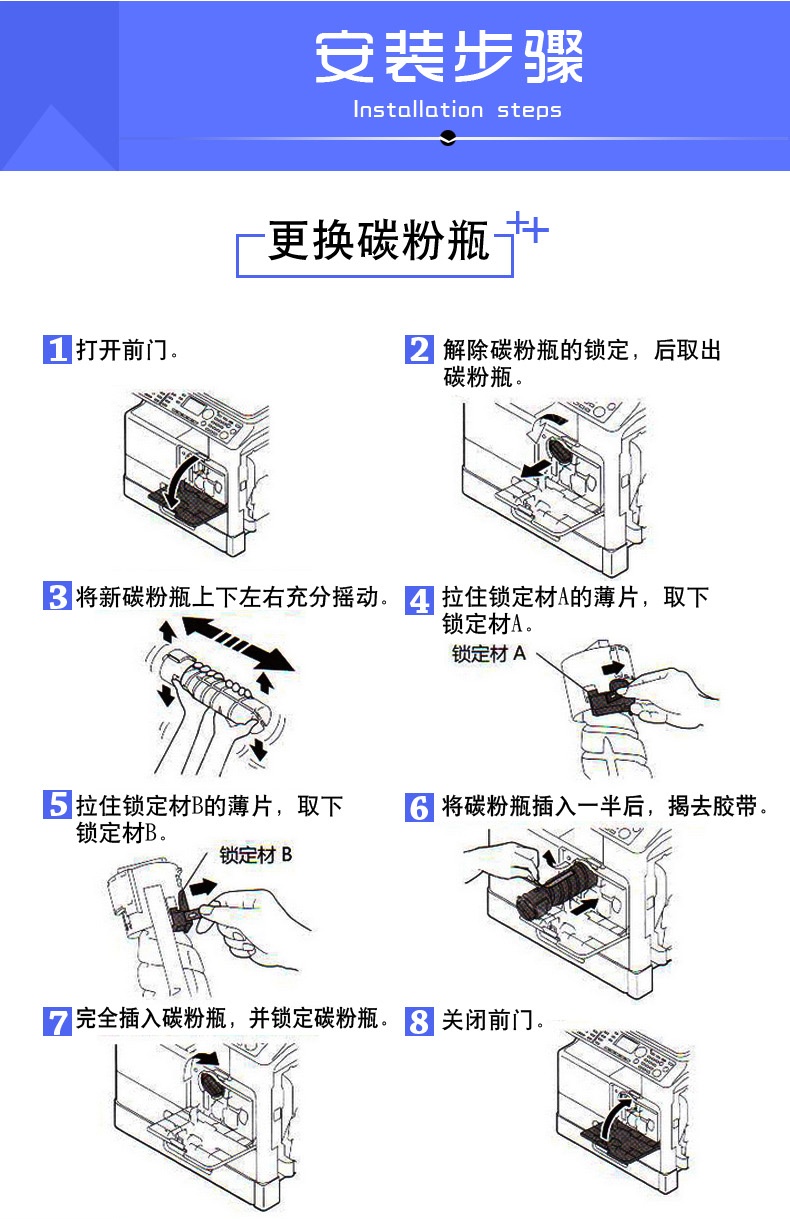 安装步骤
Installation steps

更换碳粉瓶

1 打开前门。

2 解除碳粉瓶的锁定，后取出碳粉瓶。

3 将新碳粉瓶上下左右充分摇动。

4 拉住锁定材A的薄片，取下锁定材A。

锁定材 A

5 拉住锁定材B的薄片，取下锁定材B。

锁定材 B

6 将碳粉瓶插入一半后，揭去胶带。

7 完全插入碳粉瓶，并锁定碳粉瓶。

8 关闭前门。