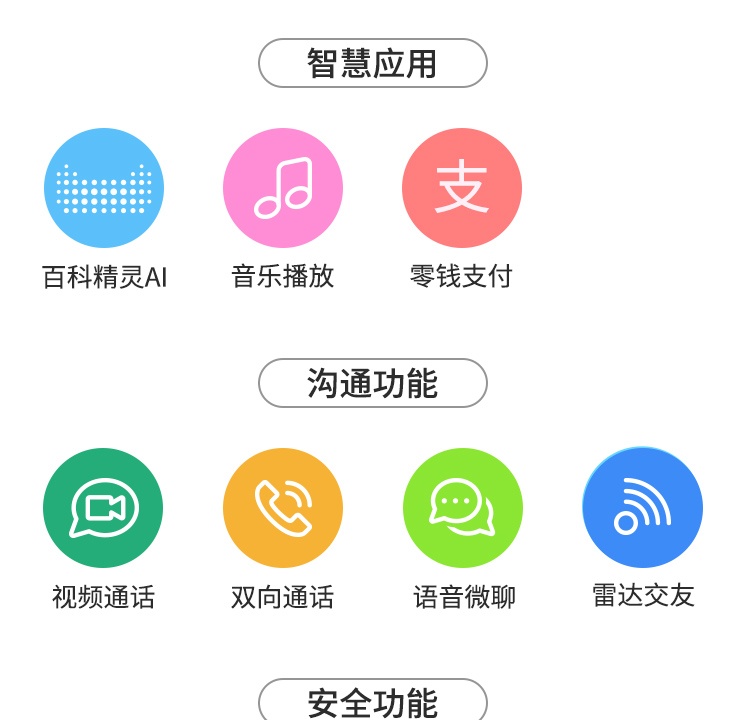 智慧应用

支

百科精灵AI

音乐播放

零钱支付

沟通功能

视频通话

双向通话

语音微聊

雷达交友

安全功能