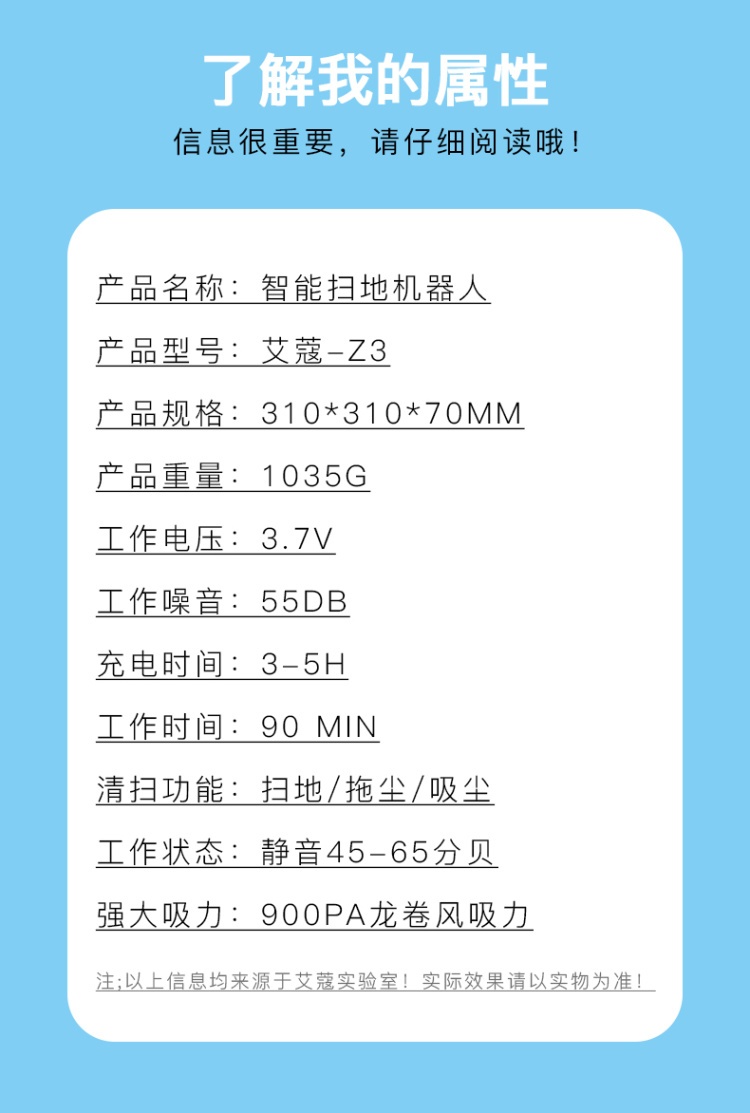 了解我的属性

信息很重要，请仔细阅读哦！

产品名称：智能扫地机器人

产品型号：艾蔻-Z3

产品规格：310*310*70MM

产品重量：1035G

工作电压：3.7V

工作噪音：55DB

充电时间：3-5H

工作时间：90 MIN

清扫功能：扫地/拖尘/吸尘

工作状态：静音45-65分贝

强大吸力：900PA龙卷风吸力

注;以上信息均来源于艾蔻实验室！实际效果请以实物为准！