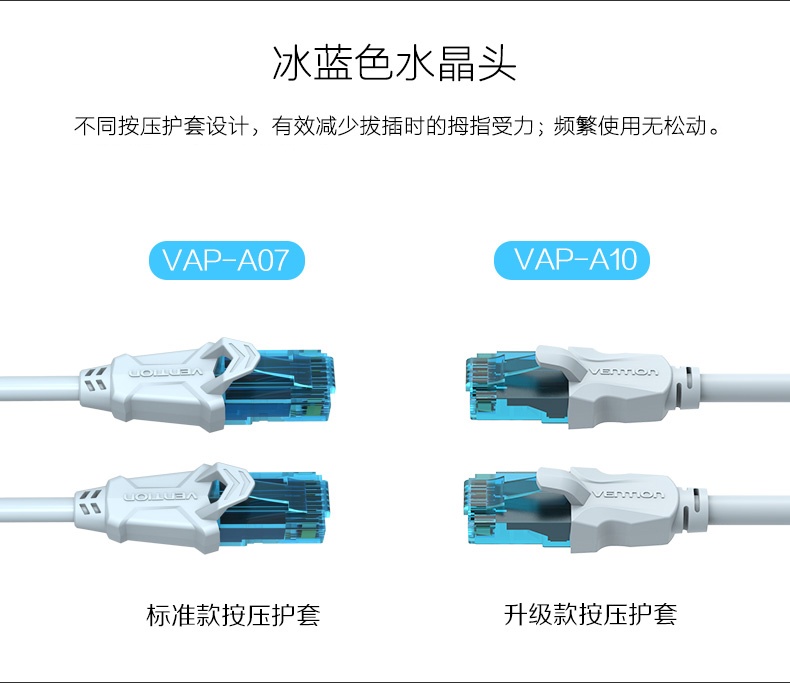 冰蓝色水晶头

不同按压护套设计，有效减少拔插时的拇指受力；频繁使用无松动。

VAP-A07

VAP-A10

VENTION

VENTION

VENTION

VENTION

标准款按压护套

升级款按压护套