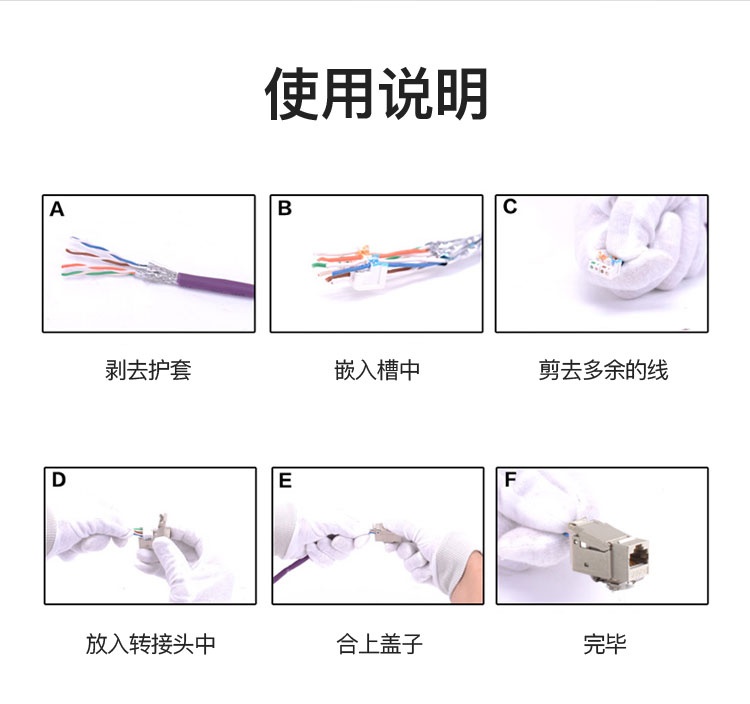 使用说明

A

剥去护套

B

嵌入槽中

C

剪去多余的线

D

放入转接头中

E

合上盖子

F

完毕