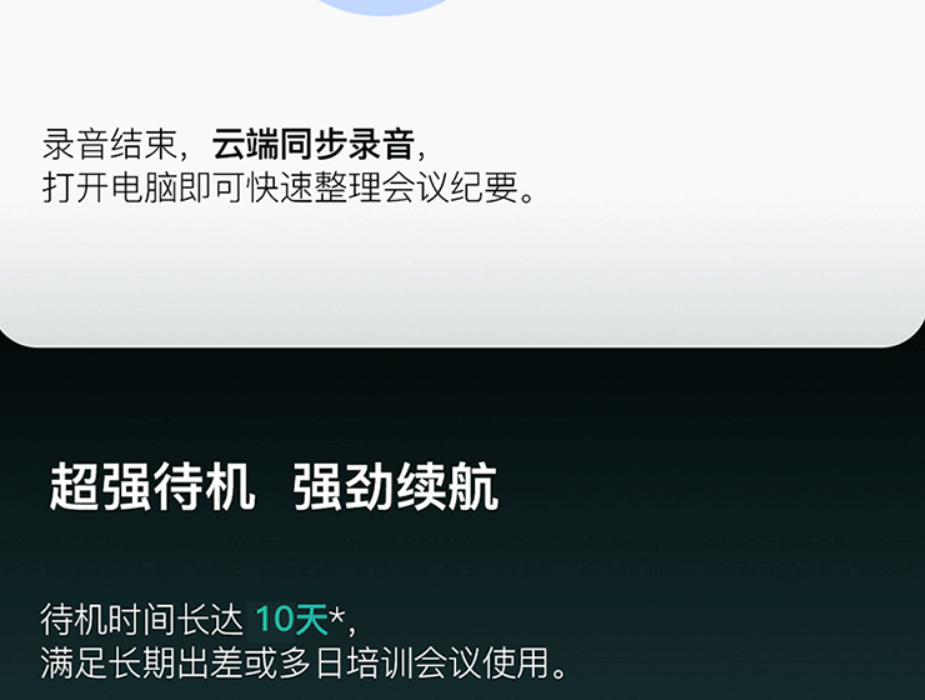 录音结束，云端同步录音，
打开电脑即可快速整理会议纪要。

超强待机 强劲续航

待机时间长达 10天*，
满足长期出差或多日培训会议使用。