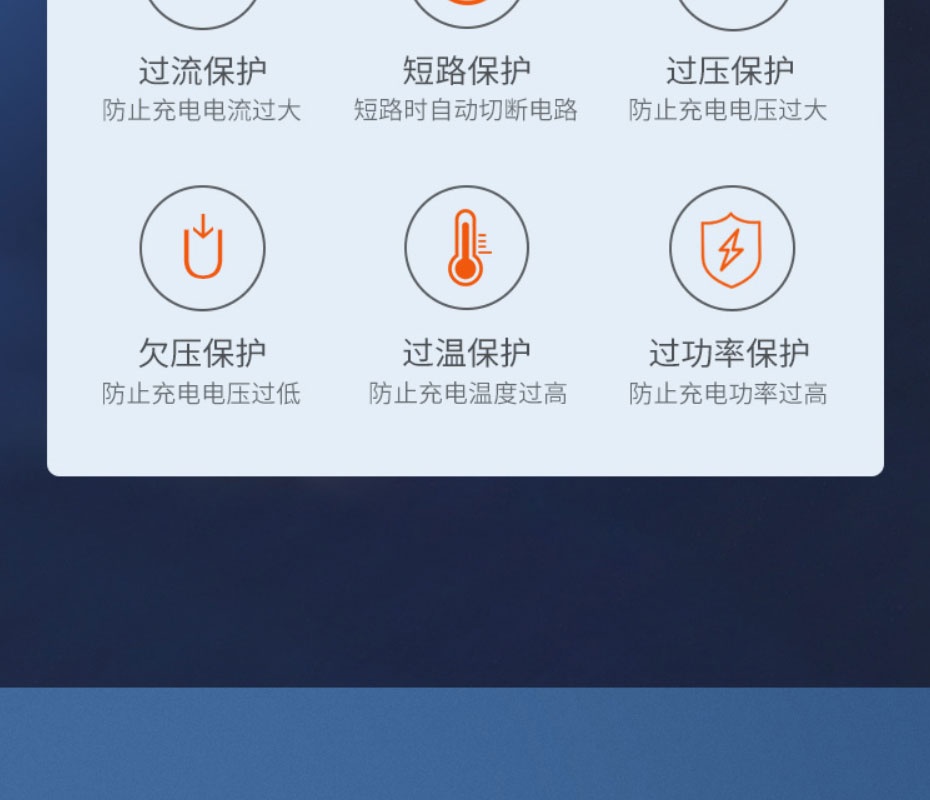 过流保护
防止充电电流过大

短路保护
短路时自动切断电路

过压保护
防止充电电压过大

欠压保护
防止充电电压过低

过温保护
防止充电温度过高

过功率保护
防止充电功率过高