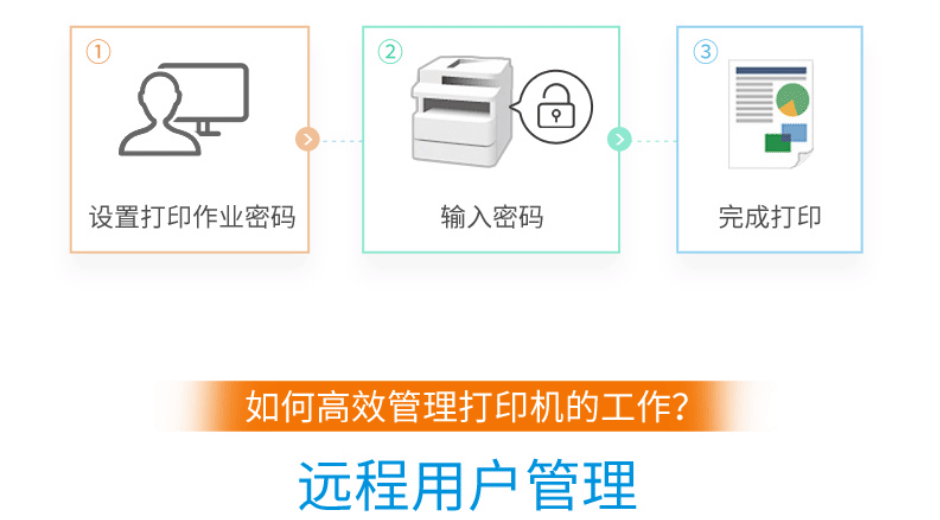 ① 设置打印作业密码

② 输入密码

③ 完成打印

如何高效管理打印机的工作?

远程用户管理