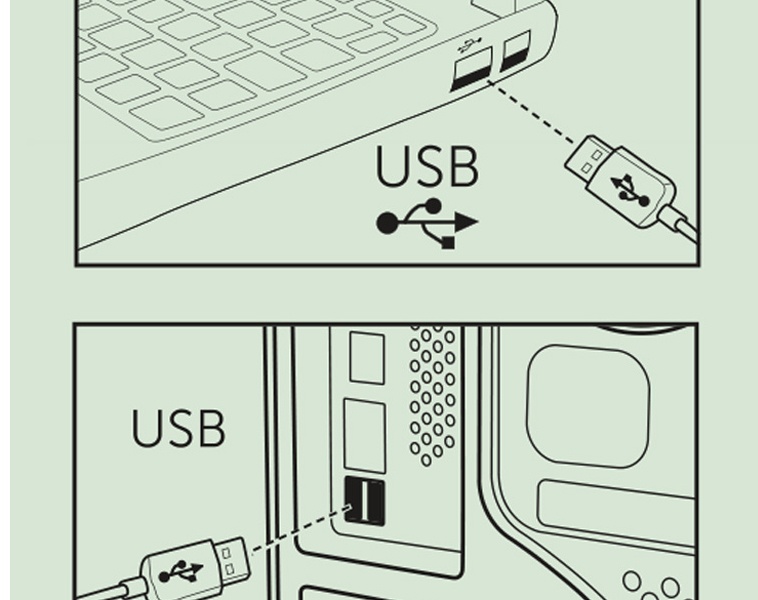 USB

USB