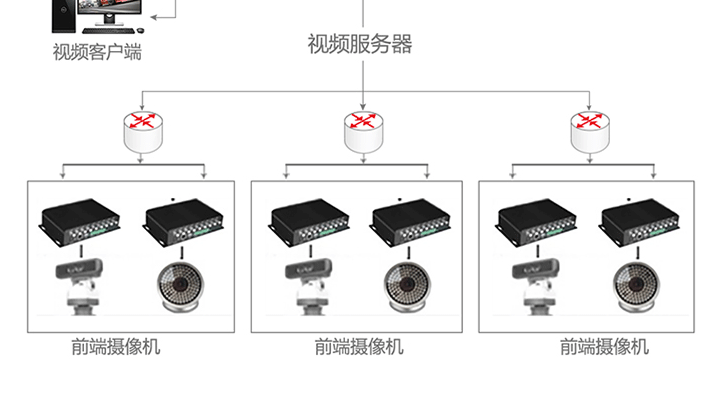 视频客户端

视频服务器

前端摄像机

前端摄像机

前端摄像机