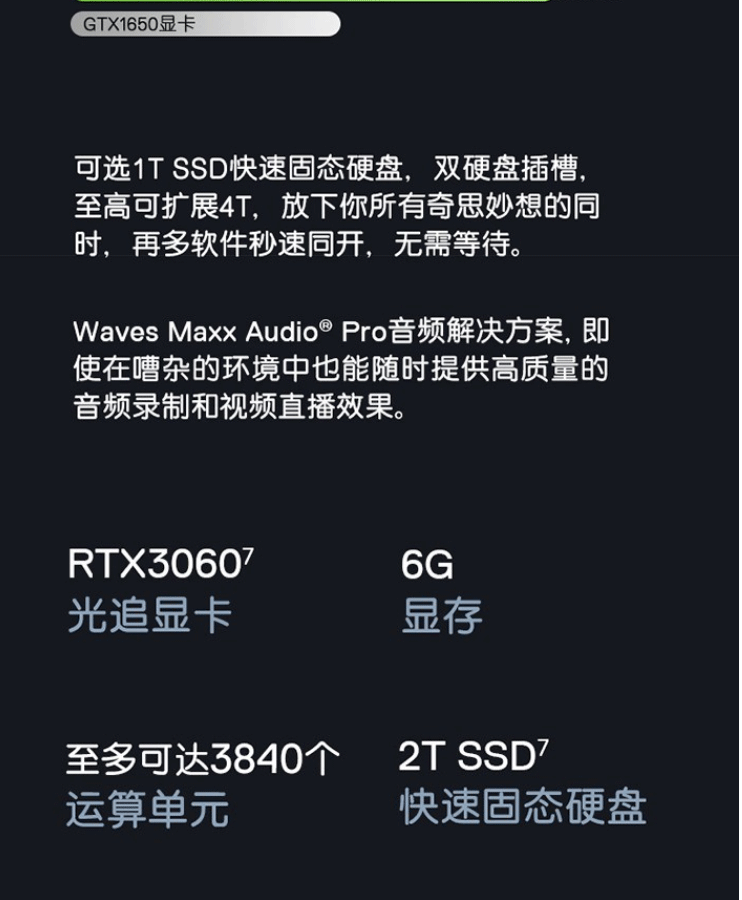 GTX1650显卡

可选1T SSD快速固态硬盘，双硬盘插槽，至高可扩展4T，放下你所有奇思妙想的同时，再多软件秒速同开，无需等待。

Waves Maxx Audio® Pro音频解决方案，即使在嘈杂的环境中也能随时提供高质量的音频录制和视频直播效果。

RTX3060$^{7}$
光追显卡

6G
显存

至多可达3840个
运算单元

2T SSD$^{7}$
快速固态硬盘