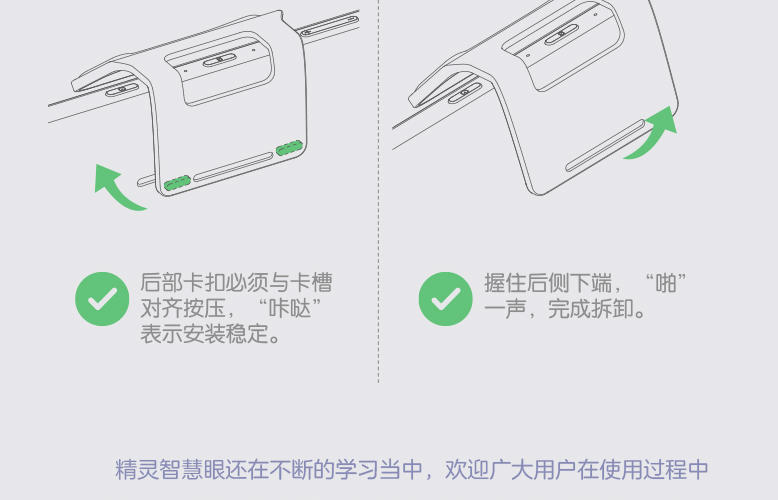 后部卡扣必须与卡槽对齐按压，“咔哒”表示安装稳定。

握住后侧下端，“啪”一声，完成拆卸。

精灵智慧眼还在不断的学习当中，欢迎广大用户在使用过程中