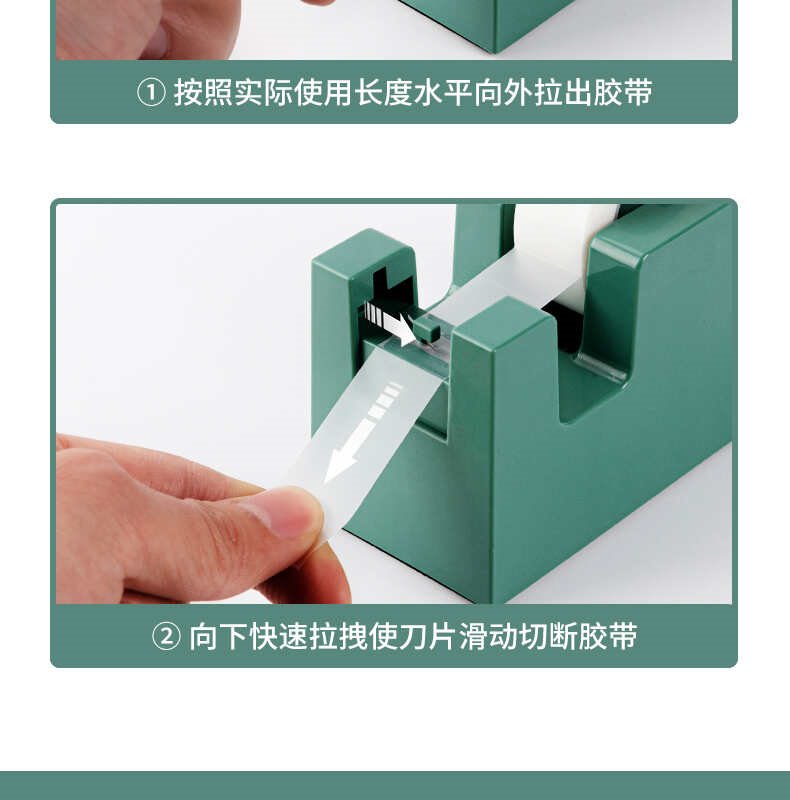 ① 按照实际使用长度水平向外拉出胶带

② 向下快速拉拽使刀片滑动切断胶带