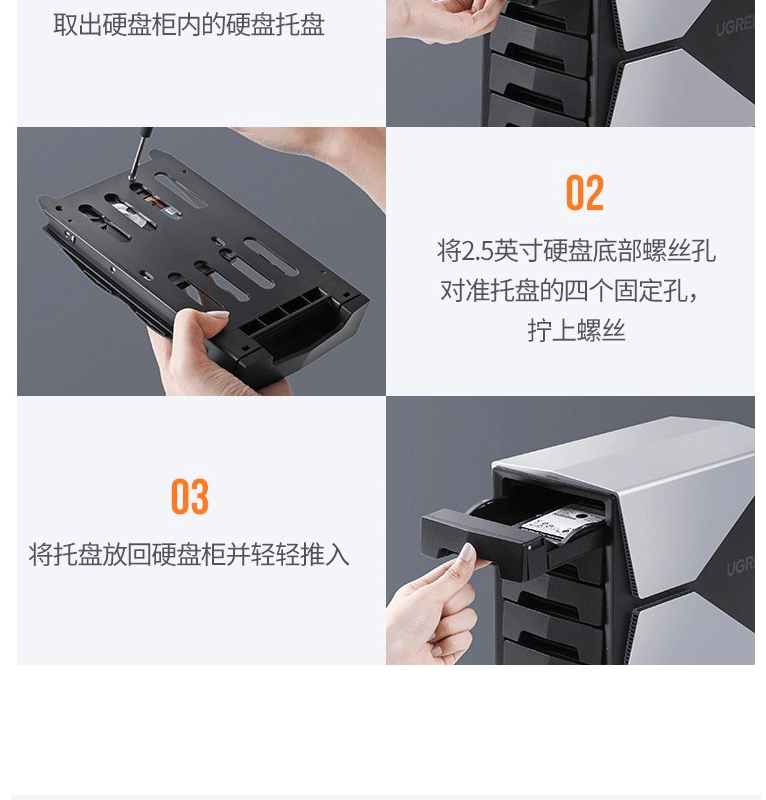 取出硬盘柜内的硬盘托盘

UGRE

02

将2.5英寸硬盘底部螺丝孔对准托盘的四个固定孔，拧上螺丝

03

将托盘放回硬盘柜并轻轻推入

UGRE