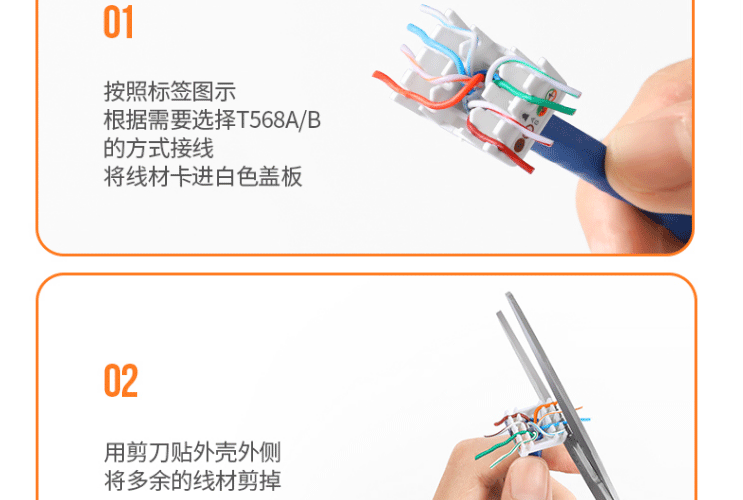 01

按照标签图示
根据需要选择T568A/B
的方式接线
将线材卡进白色盖板

02

用剪刀贴外壳外侧
将多余的线材剪掉