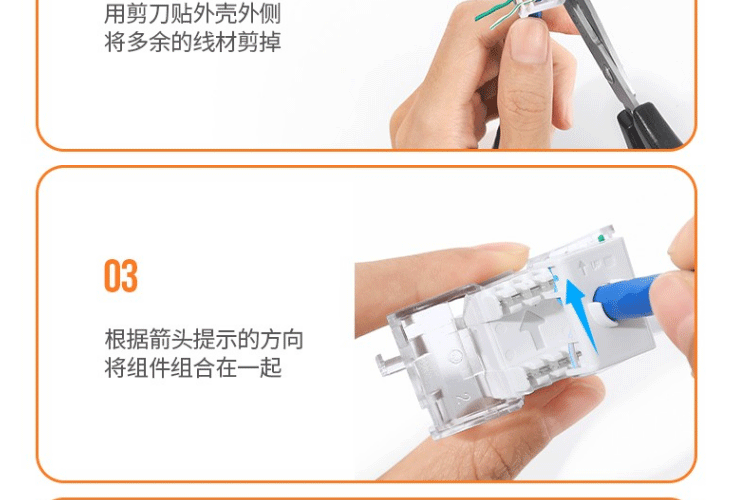 用剪刀贴外壳外侧
将多余的线材剪掉

03

根据箭头提示的方向
将组件组合在一起