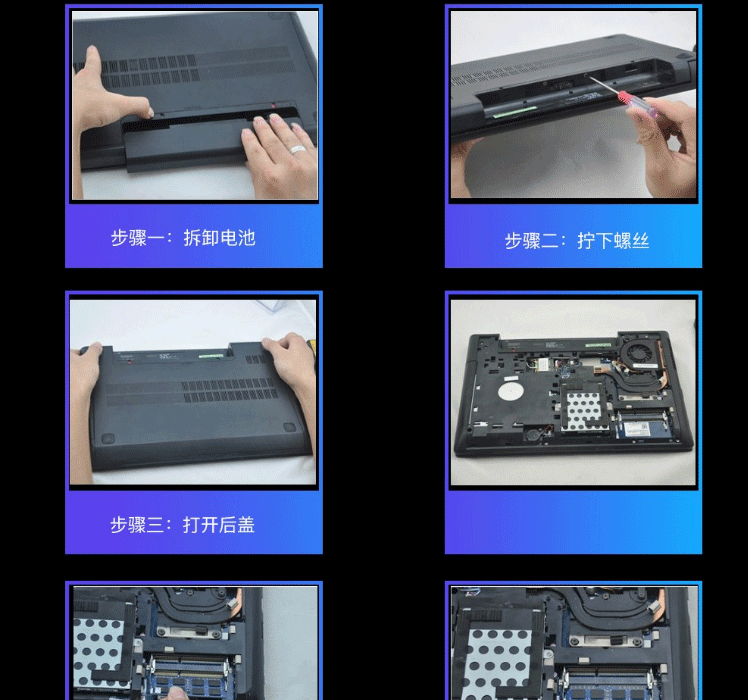 步骤一：拆卸电池

步骤二：拧下螺丝

步骤三：打开后盖