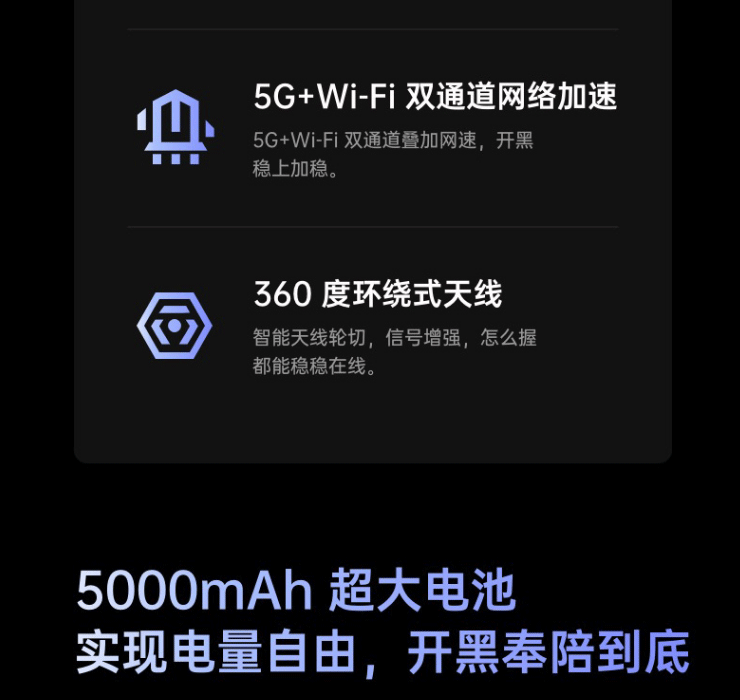 5G+Wi-Fi双通道网络加速

5G+Wi-Fi双通道叠加网速，开黑稳上加稳。

360度环绕式天线

智能天线轮切，信号增强，怎么握都能稳稳在线。

5000mAh超大电池
实现电量自由，开黑奉陪到底