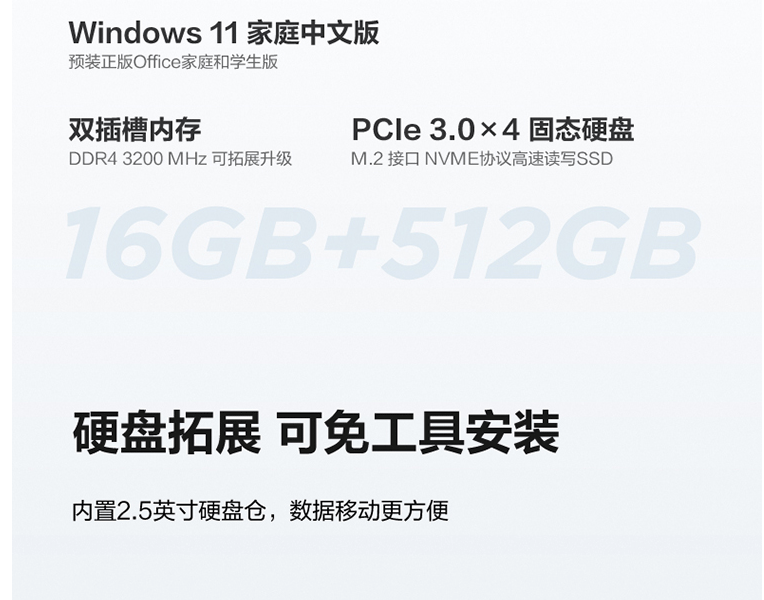 Windows 11 家庭中文版
预装正版Office家庭和学生版

双插槽内存
DDR4 3200 MHz 可拓展升级

PCIe 3.0×4 固态硬盘
M.2 接口 NVME协议高速读写SSD

16GB+512GB

硬盘拓展 可免工具安装

内置2.5英寸硬盘仓，数据移动更方便