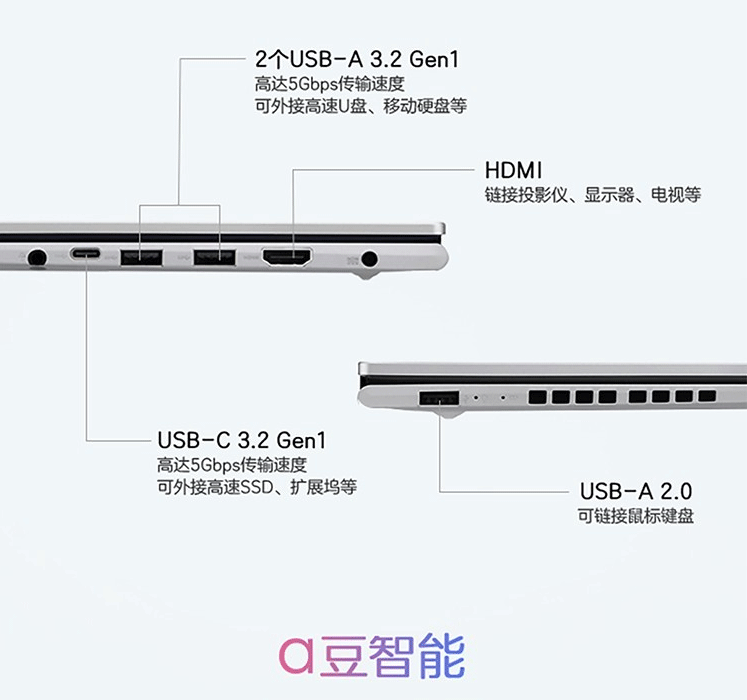 2个USB-A 3.2 Gen1
高达5Gbps传输速度
可外接高速U盘、移动硬盘等

HDMI
链接投影仪、显示器、电视等

USB-C 3.2 Gen1
高达5Gbps传输速度
可外接高速SSD、扩展坞等

USB-A 2.0
可链接鼠标键盘

a豆智能