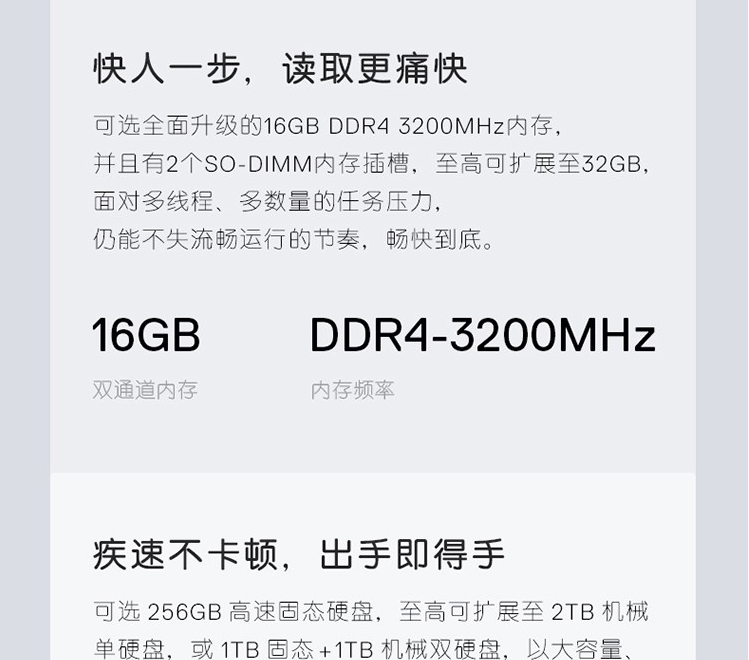 快人一步，读取更痛快

可选全面升级的16GB DDR4 3200MHz内存，
并且有2个SO-DIMM内存插槽，至高可扩展至32GB，
面对多线程、多数量的任务压力，
仍能不失流畅运行的节奏，畅快到底。

16GB
双通道内存

DDR4-3200MHz
内存频率

疾速不卡顿，出手即得手

可选 256GB 高速固态硬盘，至高可扩展至 2TB 机械单硬盘，或 1TB 固态 +1TB 机械双硬盘，以大容量、