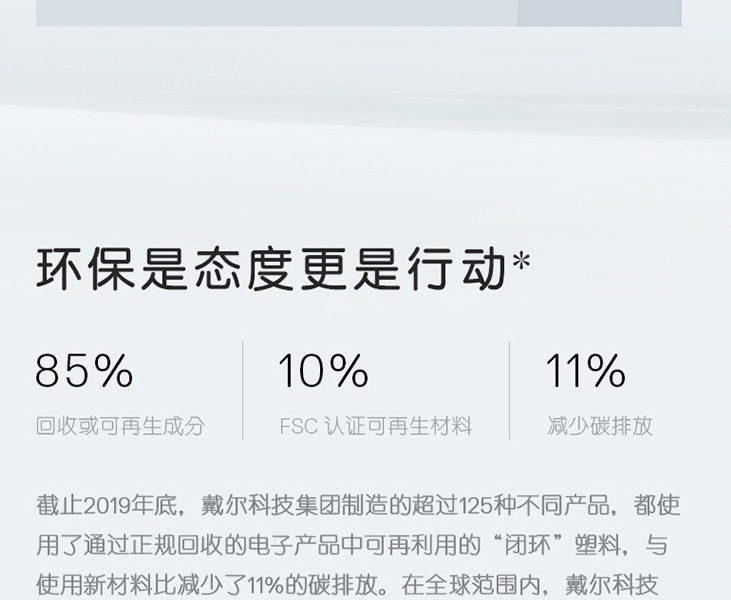 环保是态度更是行动*

85%
回收或可再生成分

10%
FSC认证可再生材料

11%
减少碳排放

截止2019年底，戴尔科技集团制造的超过125种不同产品，都使用了通过正规回收的电子产品中可再利用的“闭环”塑料，与使用新材料比减少了11%的碳排放。在全球范围内，戴尔科技