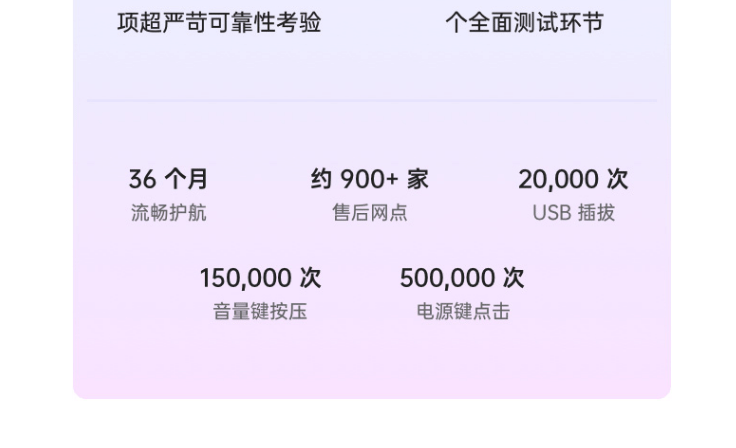 项超严苛可靠性考验

个全面测试环节

36 个月
流畅护航

约 900+ 家
售后网点

20,000 次
USB 插拔

150,000 次
音量键按压

500,000 次
电源键点击