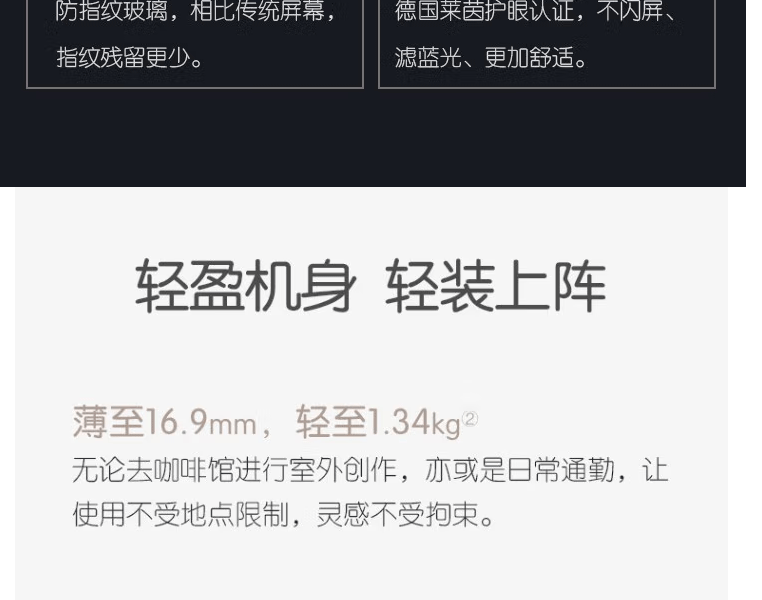 防指纹玻璃，相比传统屏幕，指纹残留更少。

德国莱茵护眼认证，不闪屏、滤蓝光、更加舒适。

轻盈机身 轻装上阵

薄至16.9mm，轻至1.34kg②
无论去咖啡馆进行室外创作，亦或是日常通勤，让使用不受地点限制，灵感不受拘束。