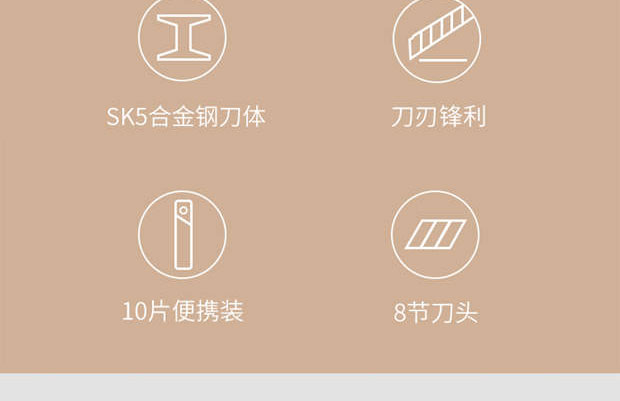 SK5合金钢刀体

刀刃锋利

10片便携装

8节刀头