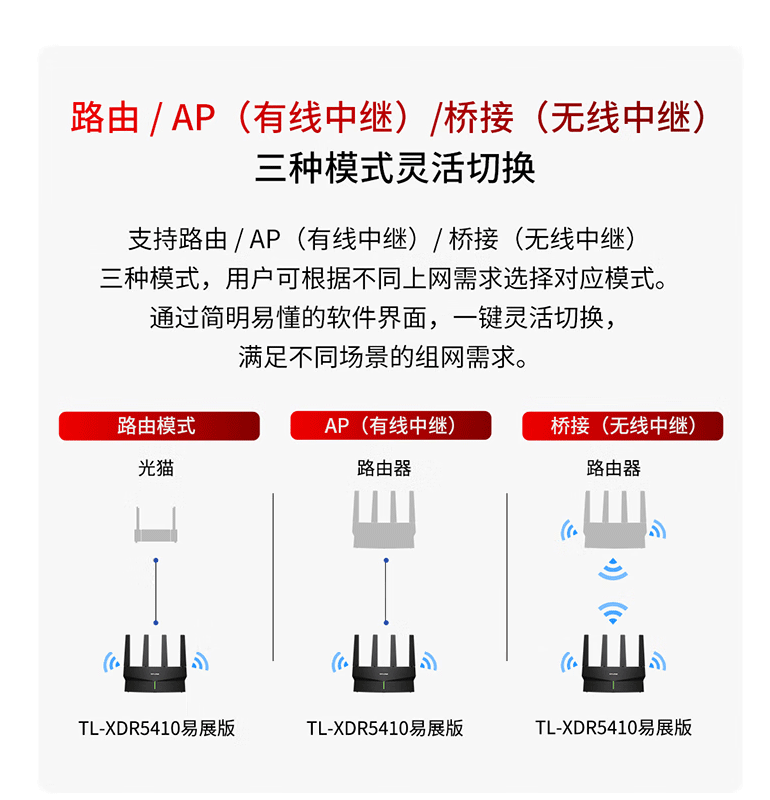 路由 / AP（有线中继）/桥接（无线中继）
三种模式灵活切换

支持路由 / AP（有线中继）/ 桥接（无线中继）三种模式，用户可根据不同上网需求选择对应模式。通过简明易懂的软件界面，一键灵活切换，满足不同场景的组网需求。

路由模式
光猫
TL-XDR5410易展版

AP（有线中继）
路由器
TL-XDR5410易展版

桥接（无线中继）
路由器
TL-XDR5410易展版